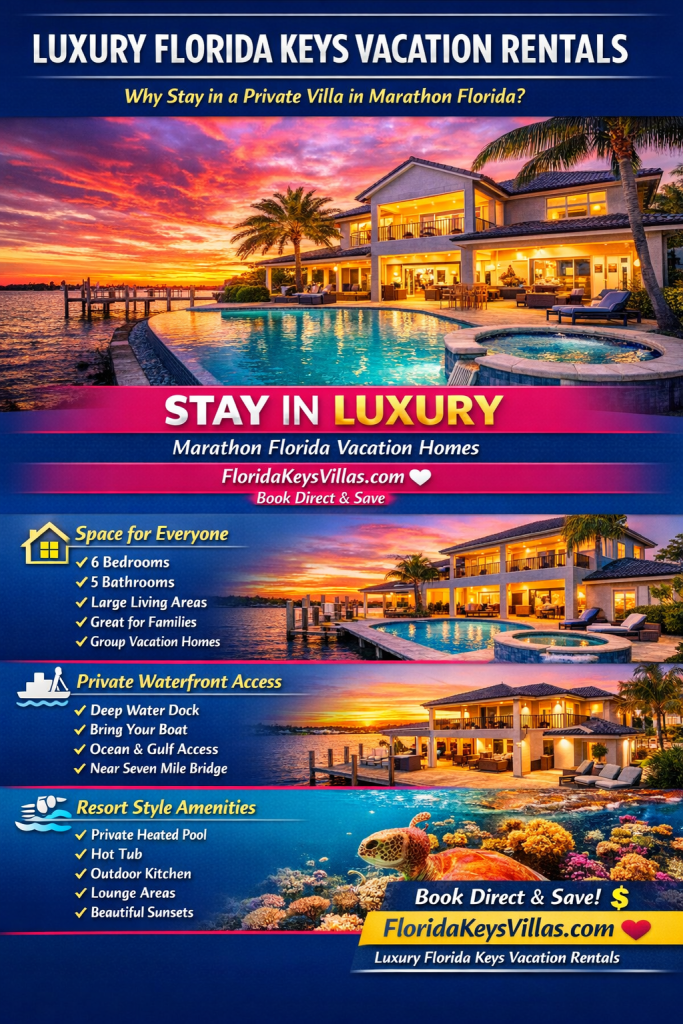 LUXURY FLORIDA KEYS VACATION RENTALS

Why Stay in a Private Villa in Marathon Florida?

STAY IN LUXURY

Marathon Florida Vacation Homes

FloridaKeysVillas.com

Book Direct & Save

Space for Everyone

✓ 6 Bedrooms
✓ 5 Bathrooms
✓ Large Living Areas
✓ Great for Families
✓ Group Vacation Homes

Private Waterfront Access

✓ Deep Water Dock
✓ Bring Your Boat
✓ Ocean & Gulf Access
✓ Near Seven Mile Bridge

Resort Style Amenities

✓ Private Heated Pool
✓ Hot Tub
✓ Outdoor Kitchen
✓ Lounge Areas
✓ Beautiful Sunsets

Book Direct & Save! $

FloridaKeysVillas.com

Luxury Florida Keys Vacation Rentals